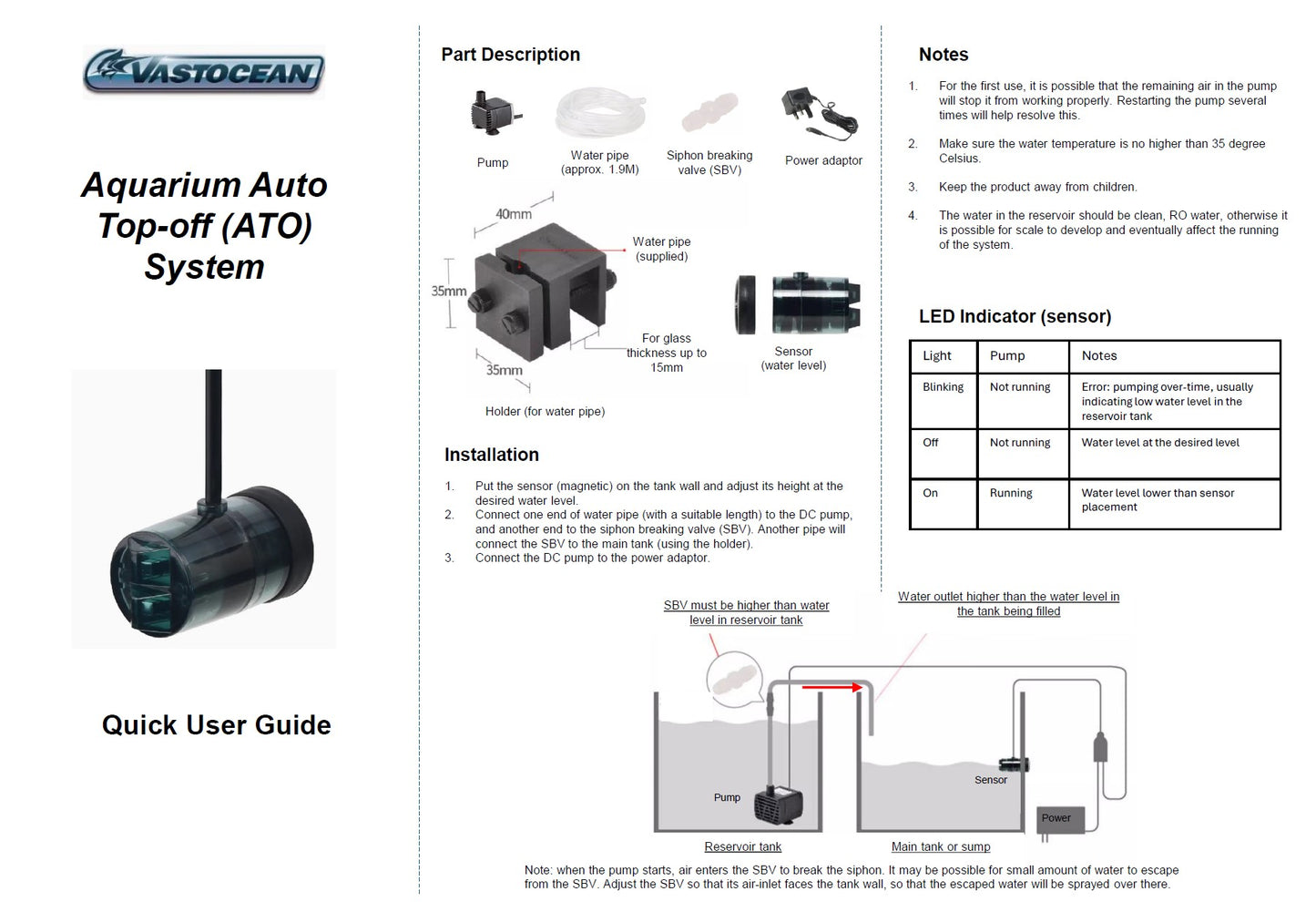 VASTOCEAN

Aquarium Auto Top-off (ATO) System

Quick User Guide

Part Description

Pump

Water pipe (approx. 1.9M)

Siphon breaking valve (SBV)

Power adaptor

40mm

35mm

35mm

Water pipe (supplied)

For glass thickness up to 15mm

Holder (for water pipe)

Sensor (water level)

Installation

1. Put the sensor (magnetic) on the tank wall and adjust its height at the desired water level.
2. Connect one end of water pipe (with a suitable length) to the DC pump, and another end to the siphon breaking valve (SBV). Another pipe will connect the SBV to the main tank (using the holder).
3. Connect the DC pump to the power adaptor.

Notes

1. For the first use, it is possible that the remaining air in the pump will stop it from working properly. Restarting the pump several times will help resolve this.

2. Make sure the water temperature is no higher than 35 degree Celsius.

3. Keep the product away from children.

4. The water in the reservoir should be clean, RO water, otherwise it is possible for scale to develop and eventually affect the running of the system.

LED Indicator (sensor)

| Light | Pump | Notes |
|---|---|---|
| Blinking | Not running | Error: pumping over-time, usually indicating low water level in the reservoir tank |
| Off | Not running | Water level at the desired level |
| On | Running | Water level lower than sensor placement |

SBV must be higher than water level in reservoir tank

Water outlet higher than the water level in the tank being filled

Pump

Sensor

Power

Reservoir tank

Main tank or sump

Note: when the pump starts, air enters the SBV to break the siphon. It may be possible for small amount of water to escape from the SBV. Adjust the SBV so that its air-inlet faces the tank wall, so that the escaped water will be sprayed over there.